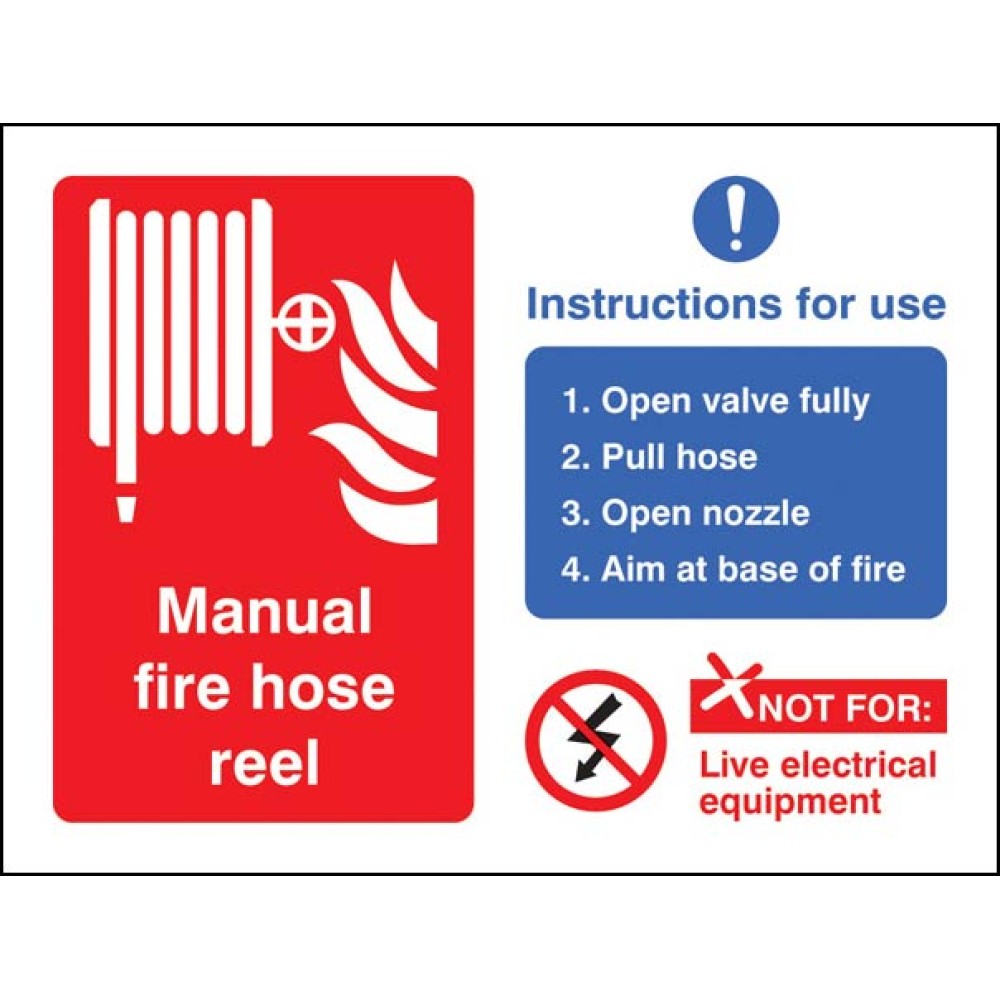 Manual fire hose reel

!

Instructions for use

1. Open valve fully
2. Pull hose
3. Open nozzle
4. Aim at base of fire

NOT FOR:

Live electrical equipment